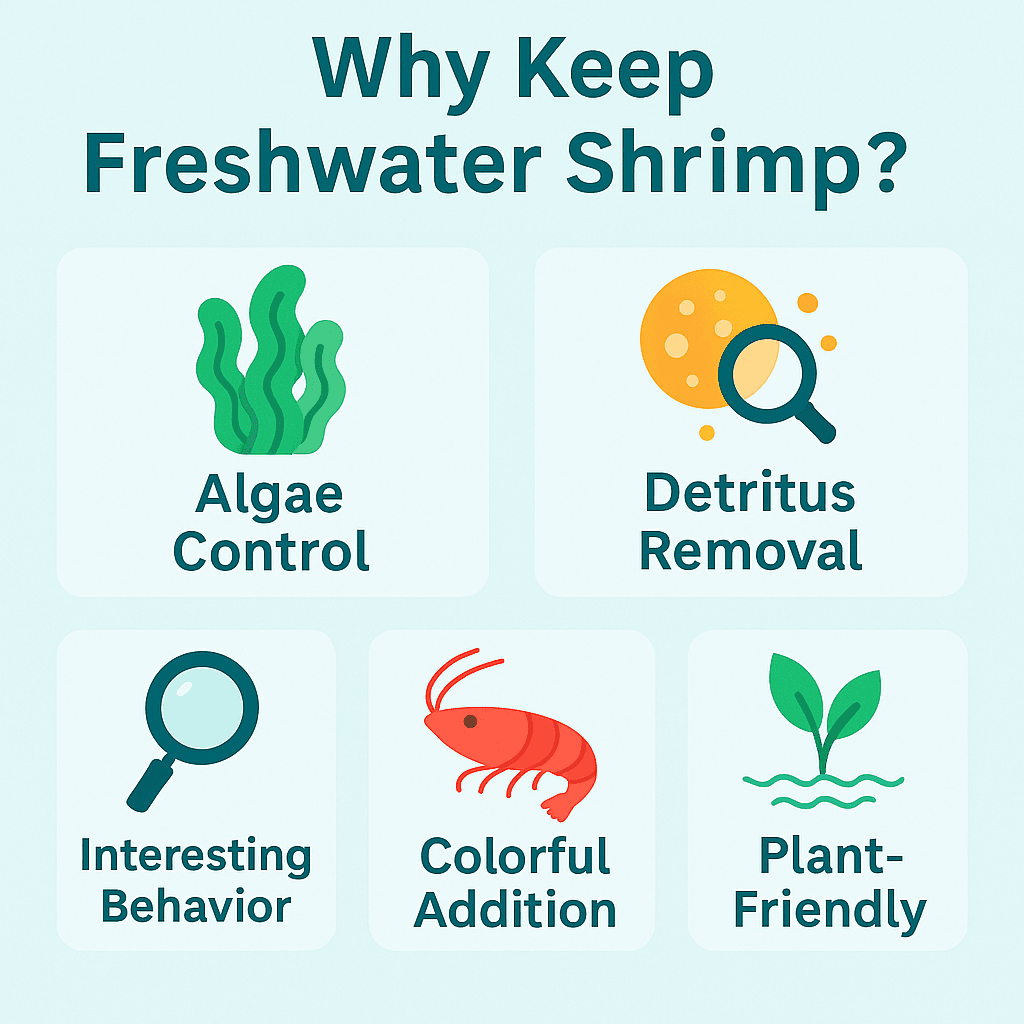 Why Keep Freshwater Shrimp?

Algae Control

Detritus Removal

Interesting Behavior

Colorful Addition

Plant-Friendly